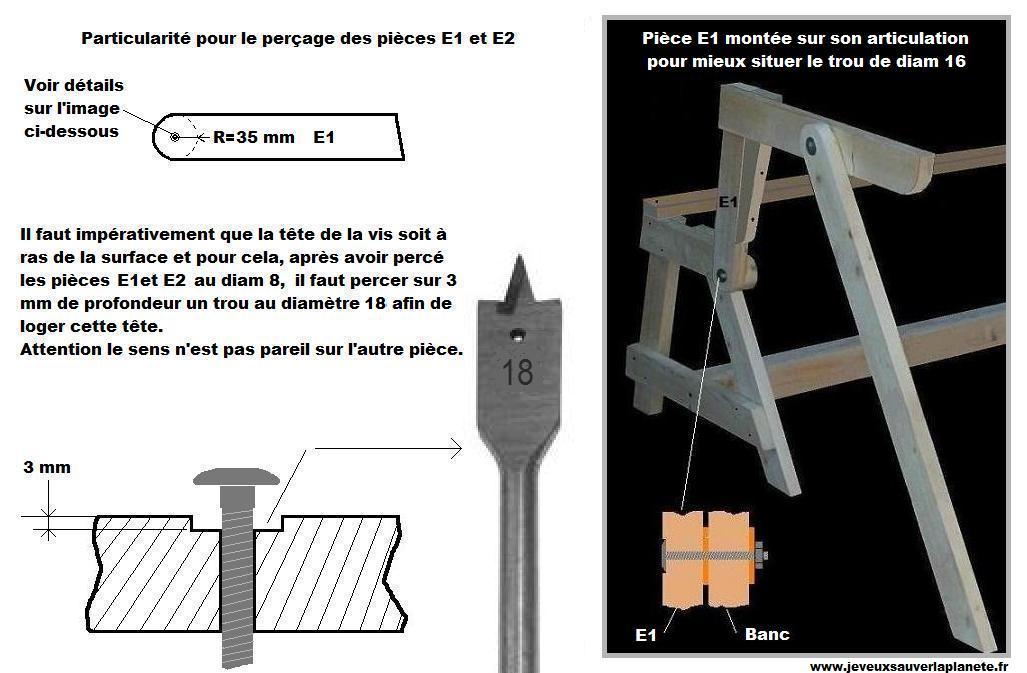 Particularité pour le perçage des pièces E1 et E2

Voir détails sur l'image ci-dessous

R=35 mm E1

Il faut impérativement que la tête de la vis soit à ras de la surface et pour cela, après avoir percé les pièces E1et E2 au diam 8, il faut percer sur 3 mm de profondeur un trou au diamètre 18 afin de loger cette tête.
Attention le sens n'est pas pareil sur l'autre pièce.

18

3 mm

Pièce E1 montée sur son articulation pour mieux situer le trou de diam 16

E1

E1

Banc

www.jeveuxsauverlaplanete.fr